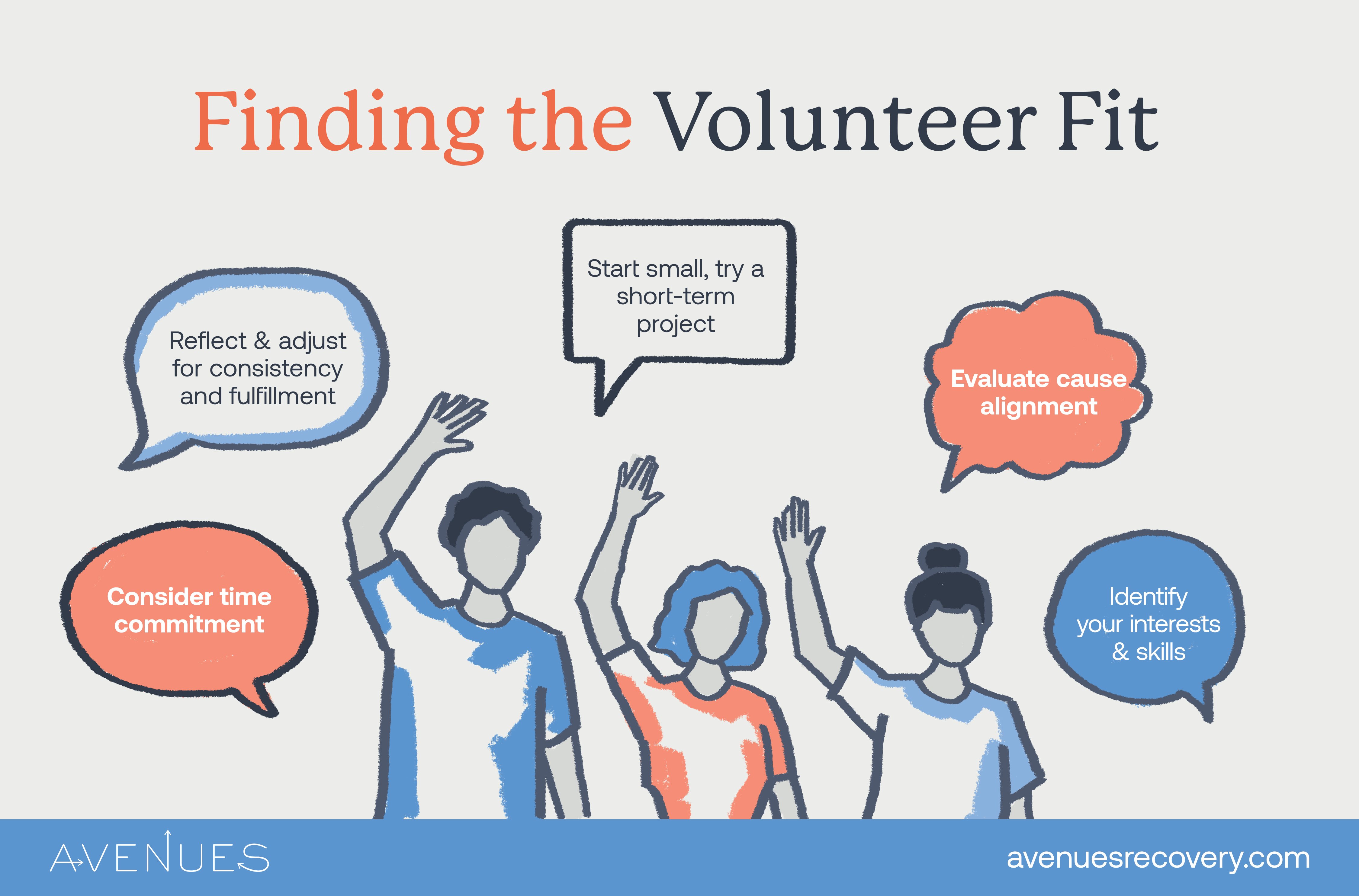 Finding the Volunteer Fit

Reflect & adjust for consistency and fulfillment

Start small, try a short-term project

Evaluate cause alignment

Consider time commitment

Identify your interests & skills

AVENUES

avenuesrecovery.com