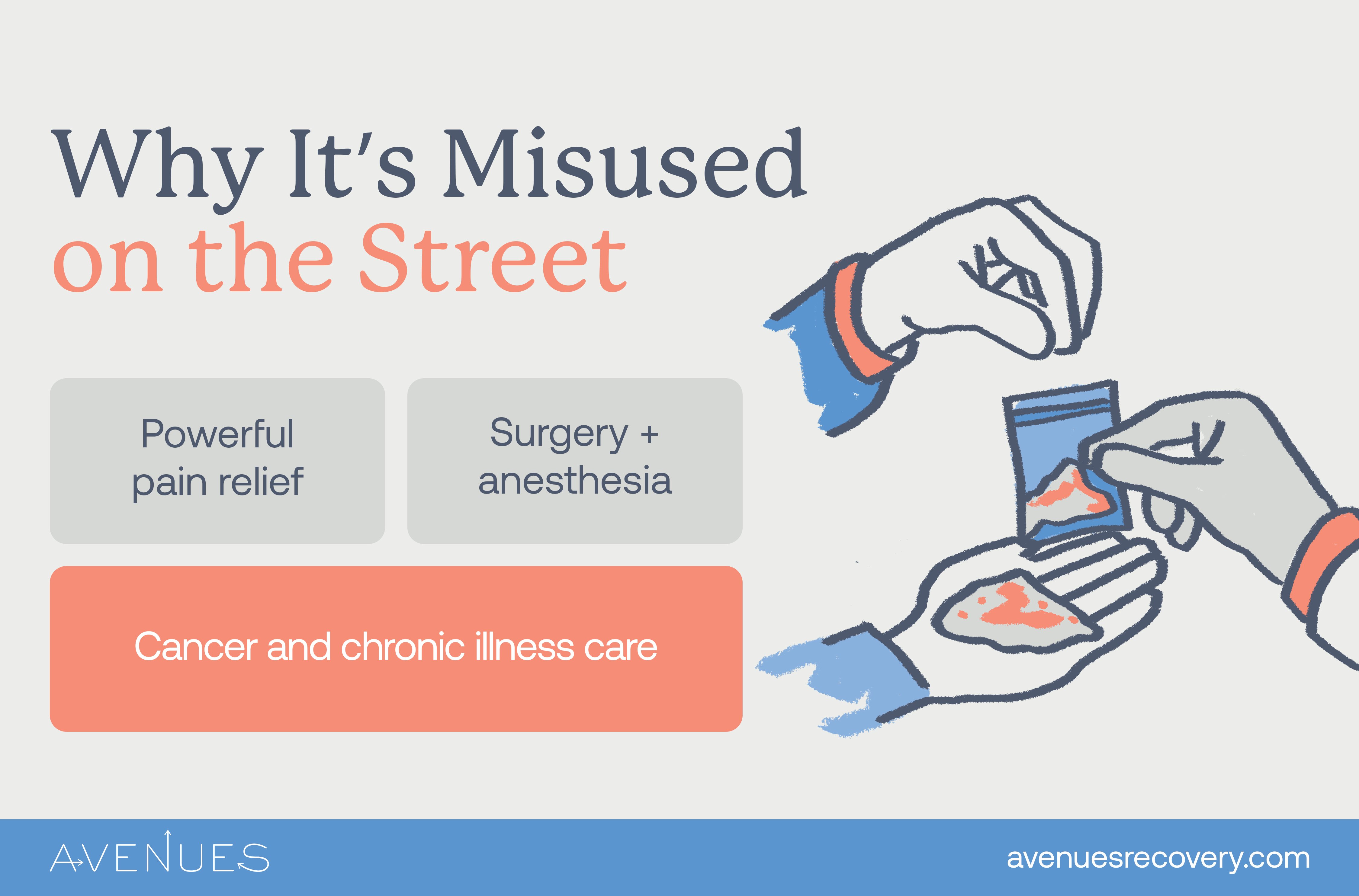 Why It's Misused on the Street

Powerful pain relief

Surgery + anesthesia

Cancer and chronic illness care

AVENUES

avenuesrecovery.com