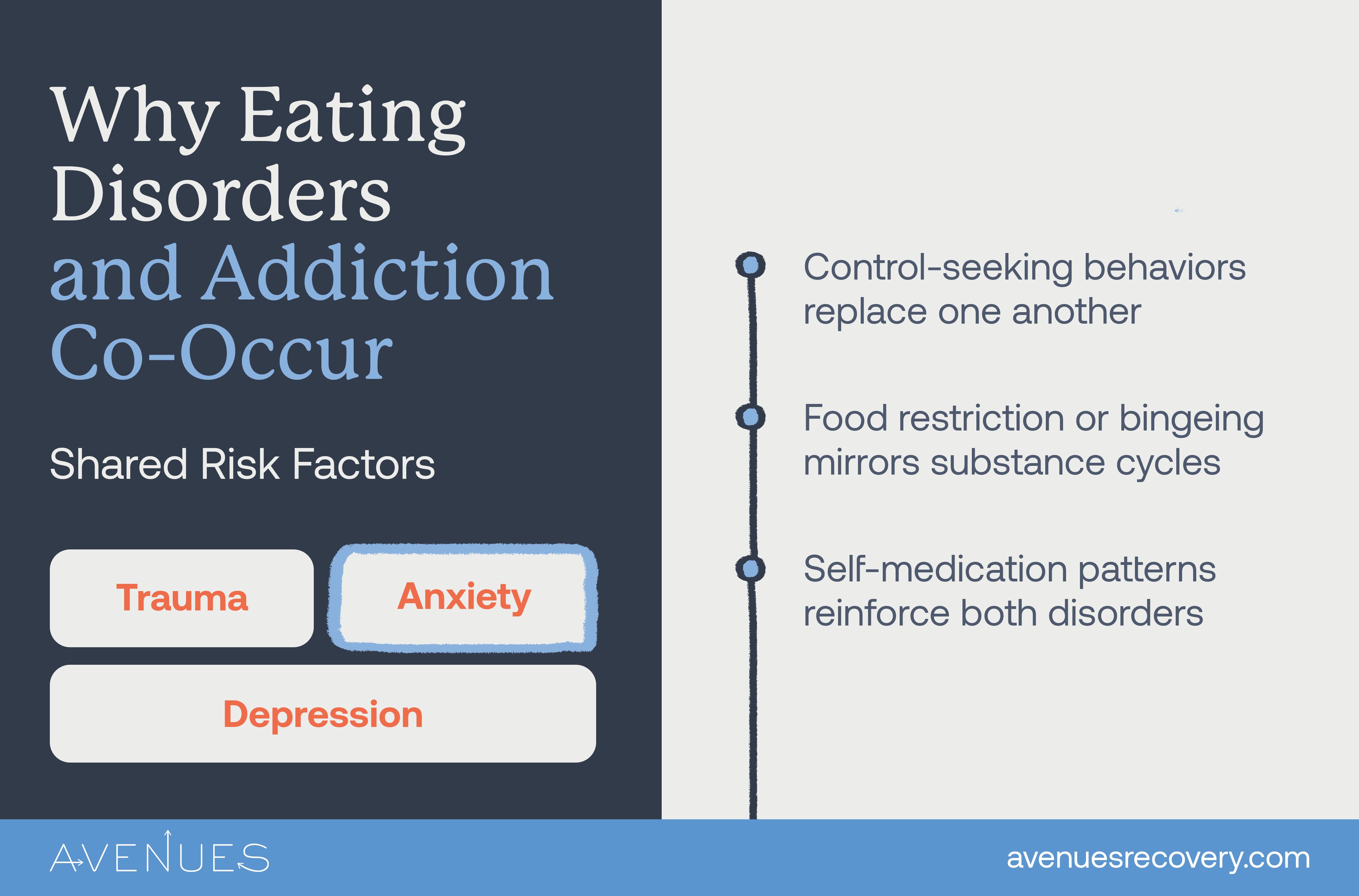 Why Eating Disorders and Addiction Co-Occur

Shared Risk Factors

Trauma

Anxiety

Depression

Control-seeking behaviors replace one another

Food restriction or bingeing mirrors substance cycles

Self-medication patterns reinforce both disorders

AVENUES

avenuesrecovery.com