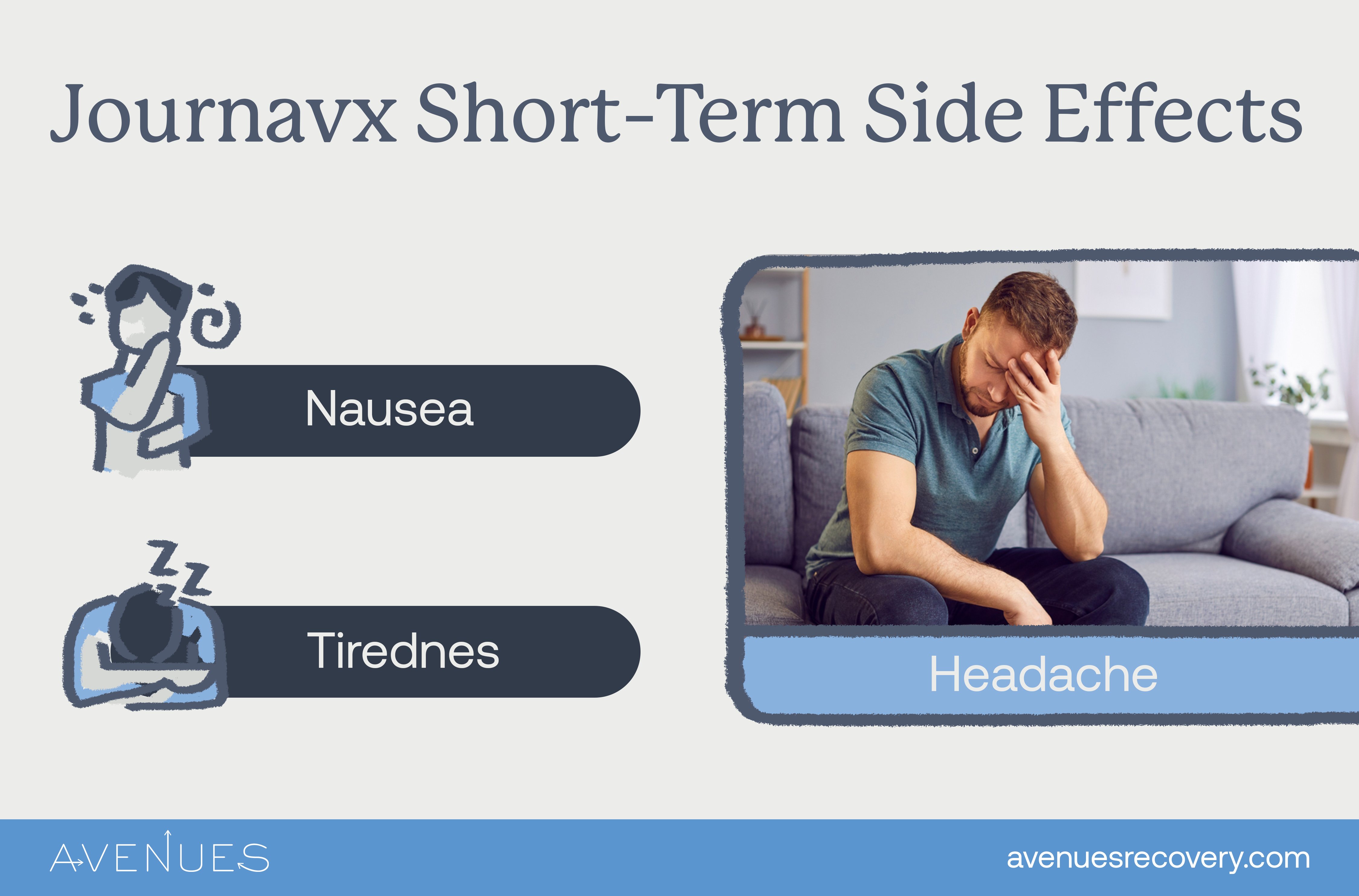 Journavx Short-Term Side Effects

Nausea

Tirednes

Headache

AVENUES

avenuesrecovery.com