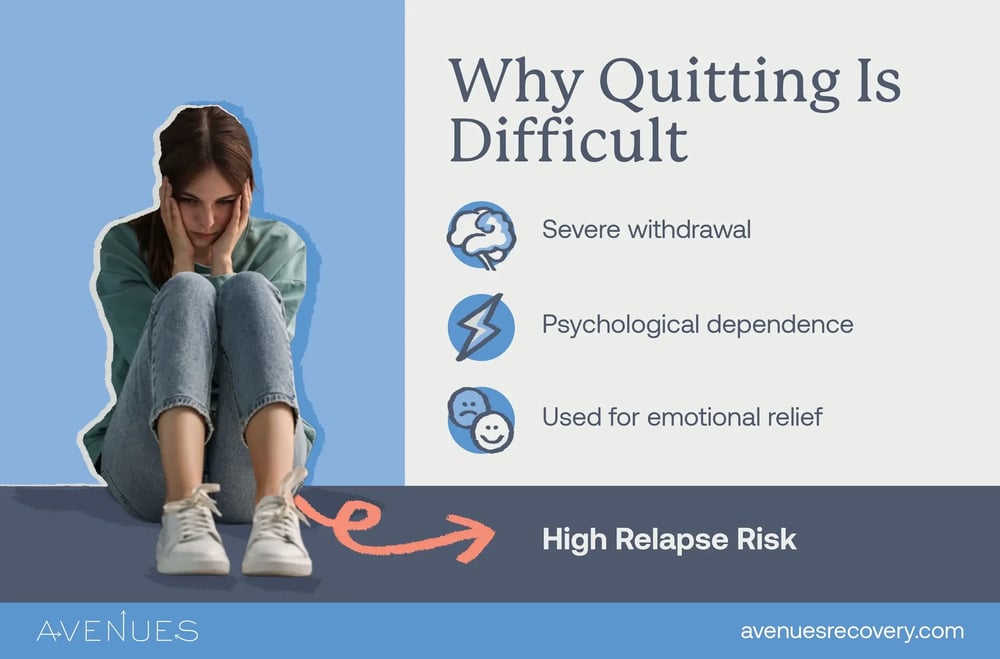 Why Quitting Is Difficult

Severe withdrawal

Psychological dependence

Used for emotional relief

High Relapse Risk

AVENUES

avenuesrecovery.com